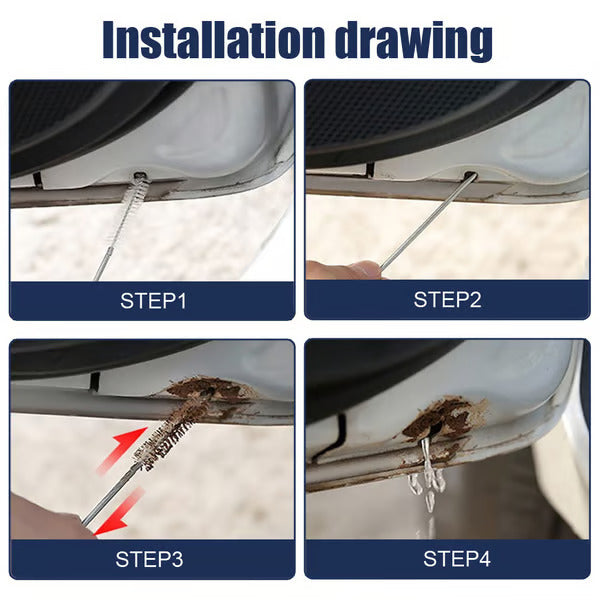 Installation drawing

STEP1

STEP2

STEP3

STEP4